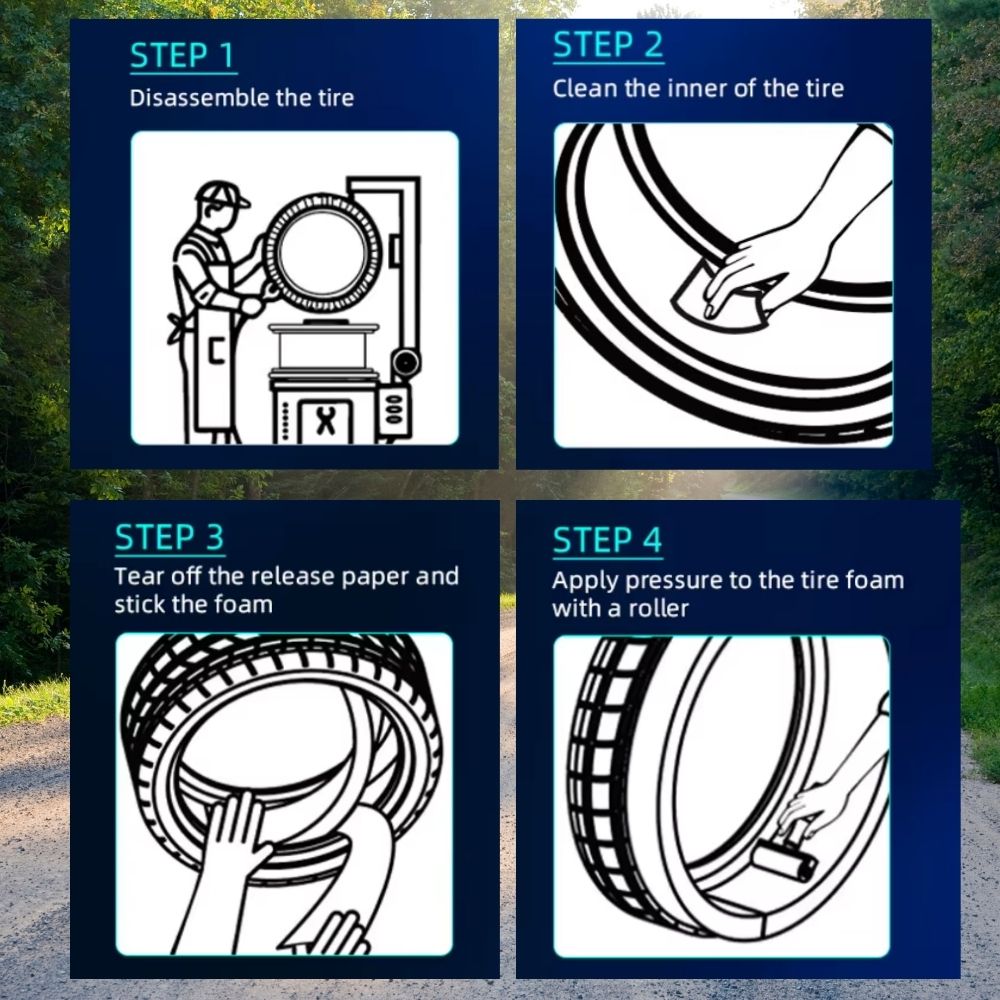 STEP 1
Disassemble the tire

STEP 2
Clean the inner of the tire

STEP 3
Tear off the release paper and stick the foam

STEP 4
Apply pressure to the tire foam with a roller